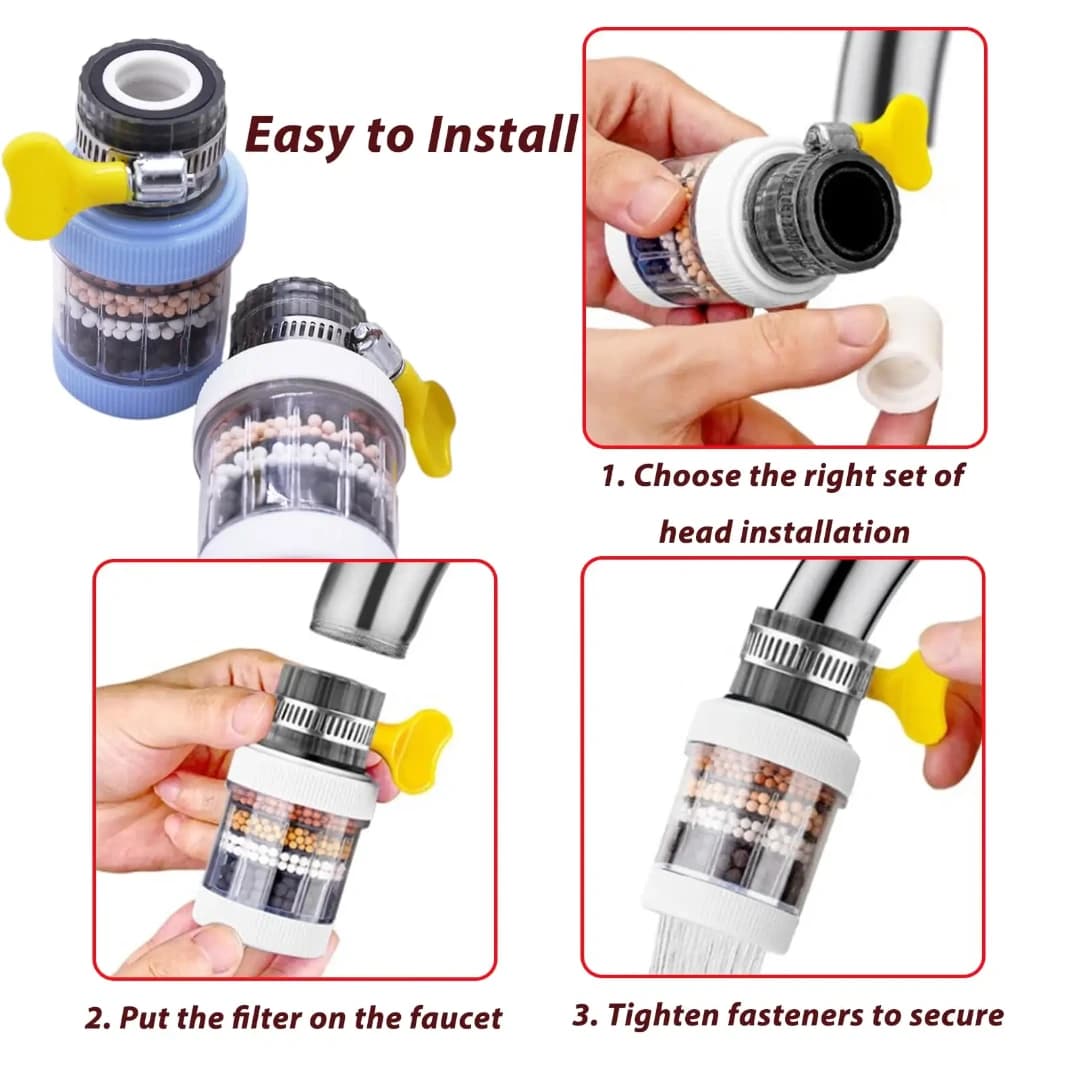 Easy to Install

1. Choose the right set of head installation

2. Put the filter on the faucet

3. Tighten fasteners to secure